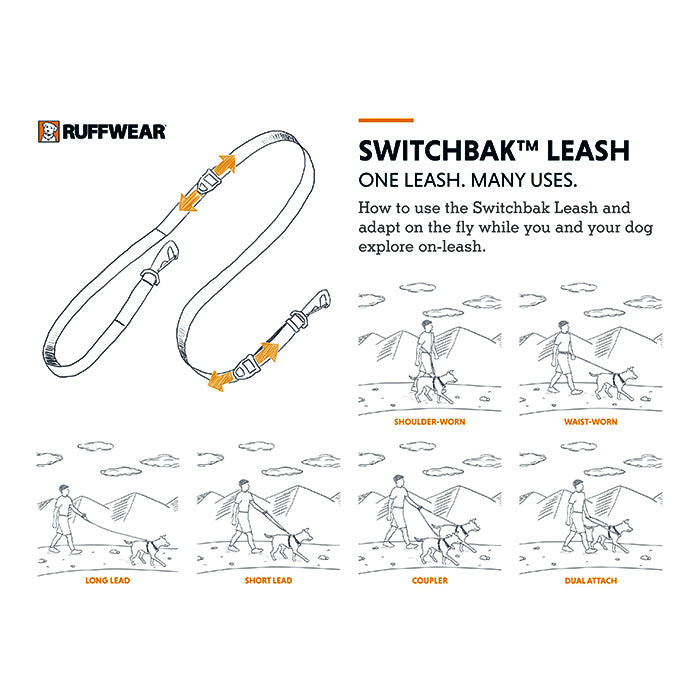 RUFFWEAR

SWITCHBAK™ LEASH

ONE LEASH. MANY USES.

How to use the Switchbak Leash and adapt on the fly while you and your dog explore on-leash.

SHOULDER-WORN

WAIST-WORN

LONG LEAD

SHORT LEAD

COUPLER

DUAL ATTACH